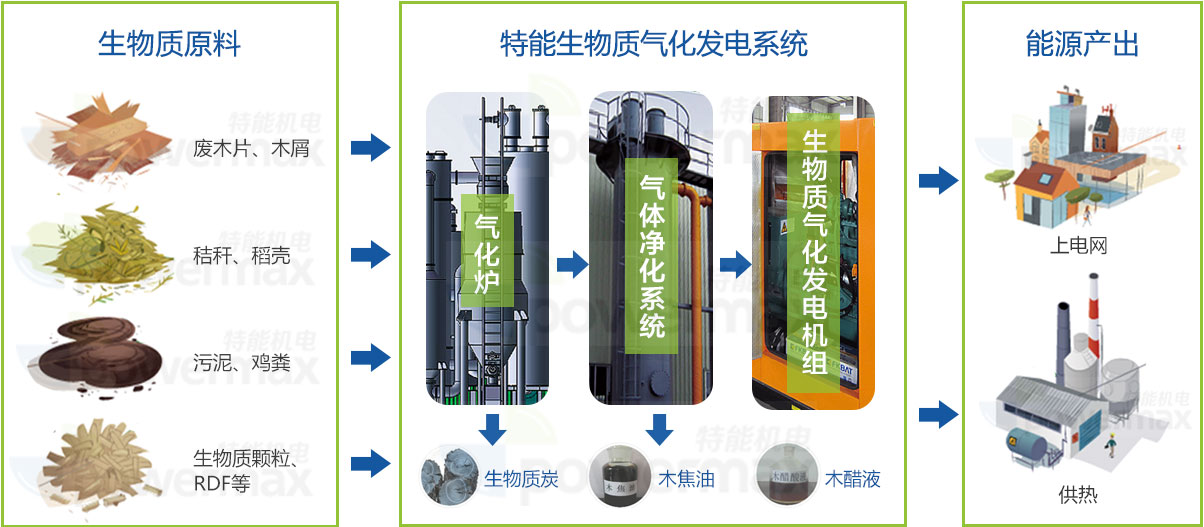 生物质原料

废木片、木屑

秸秆、稻壳

污泥、鸡粪

生物质颗粒、RDF等

特能生物质气化发电系统

气化炉

气体净化系统

生物质气化发电机组

生物质炭

木焦油

木醋液

能源产出

上电网

供热

特能机电 powermax